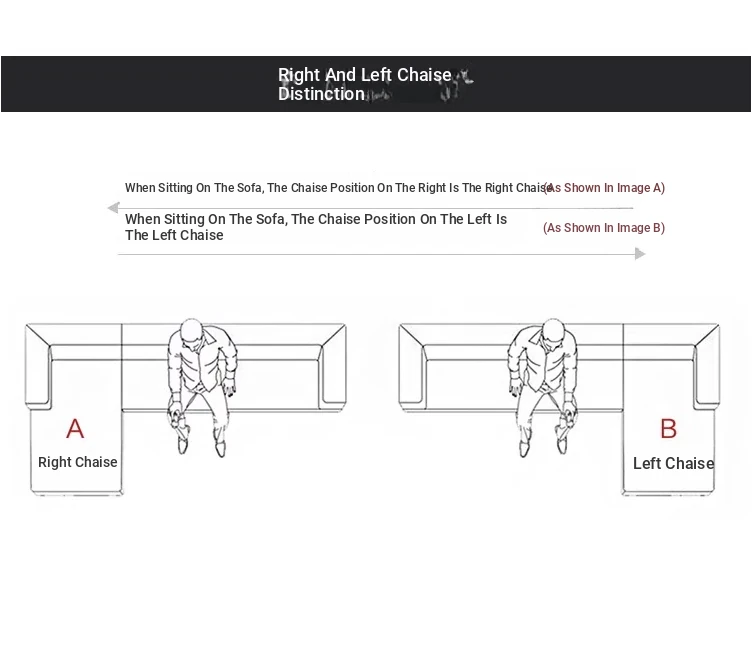 Right And Left Chaise Distinction

When Sitting On The Sofa, The Chaise Position On The Right Is The Right Chaise (As Shown In Image A)

When Sitting On The Sofa, The Chaise Position On The Left Is The Left Chaise (As Shown In Image B)

A
Right Chaise

B
Left Chaise