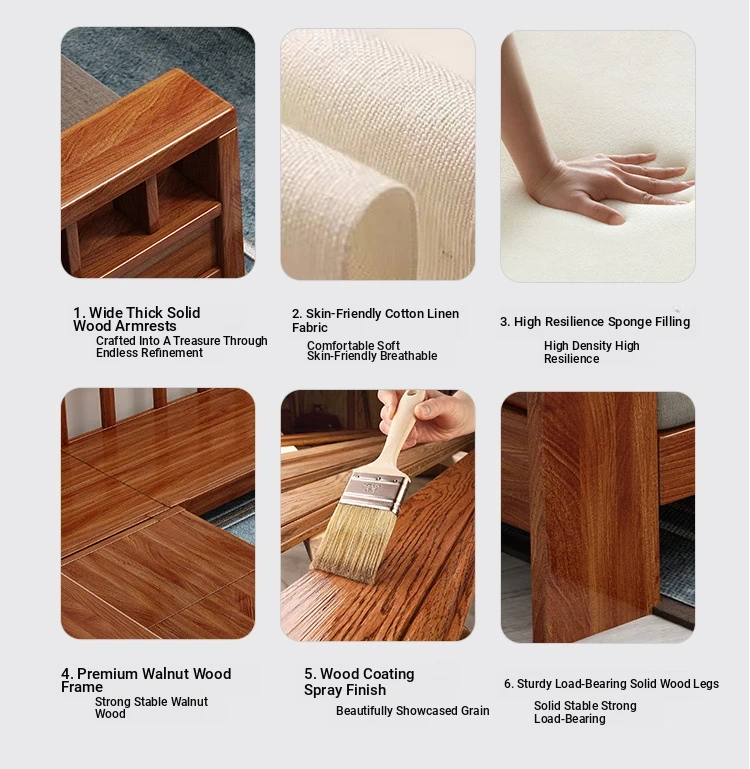 1. Wide Thick Solid Wood Armrests
Crafted Into A Treasure Through Endless Refinement

2. Skin-Friendly Cotton Linen Fabric
Comfortable Soft Skin-Friendly Breathable

3. High Resilience Sponge Filling
High Density High Resilience

4. Premium Walnut Wood Frame
Strong Stable Walnut Wood

5. Wood Coating Spray Finish
Beautifully Showcased Grain

6. Sturdy Load-Bearing Solid Wood Legs
Solid Stable Strong Load-Bearing