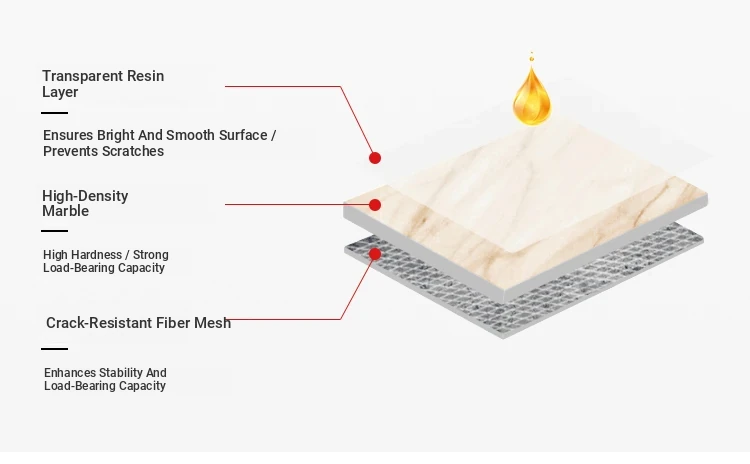 Transparent Resin Layer

Ensures Bright And Smooth Surface / Prevents Scratches

High-Density Marble

High Hardness / Strong Load-Bearing Capacity

Crack-Resistant Fiber Mesh

Enhances Stability And Load-Bearing Capacity