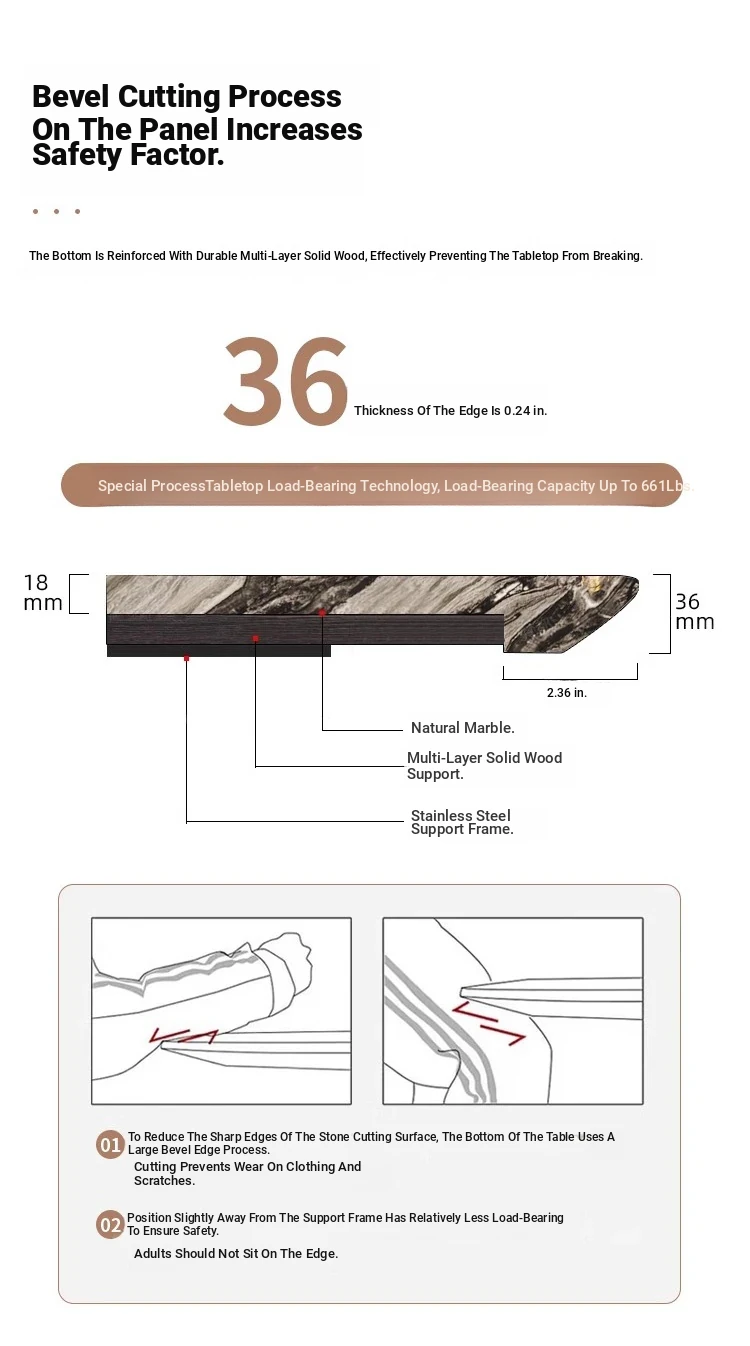 Bevel Cutting Process On The Panel Increases Safety Factor.

The Bottom Is Reinforced With Durable Multi-Layer Solid Wood, Effectively Preventing The Tabletop From Breaking.

36 Thickness Of The Edge Is 0.24 in.

Special ProcessTabletop Load-Bearing Technology, Load-Bearing Capacity Up To 661Lbs.

18 mm

36 mm

2.36 in.

Natural Marble.

Multi-Layer Solid Wood Support.

Stainless Steel Support Frame.

01 To Reduce The Sharp Edges Of The Stone Cutting Surface, The Bottom Of The Table Uses A Large Bevel Edge Process.
Cutting Prevents Wear On Clothing And Scratches.

02 Position Slightly Away From The Support Frame Has Relatively Less Load-Bearing To Ensure Safety.
Adults Should Not Sit On The Edge.