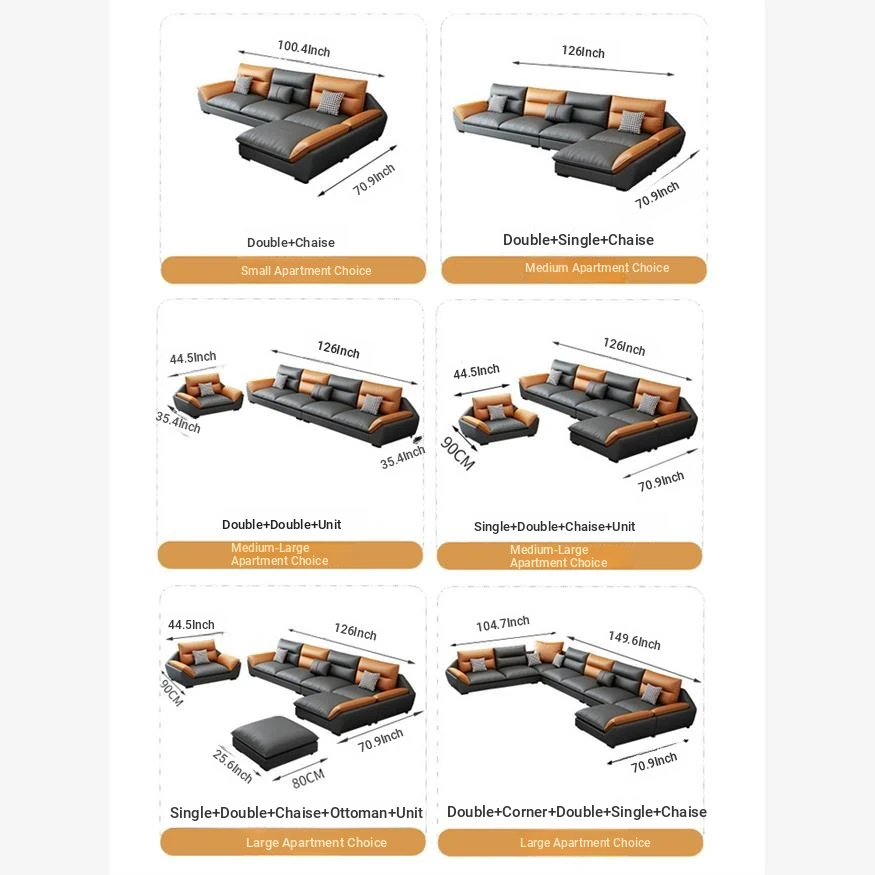 100.4Inch
70.9Inch
Double+Chaise
Small Apartment Choice

126Inch
70.9Inch
Double+Single+Chaise
Medium Apartment Choice

44.5Inch
35.4Inch
126Inch
35.4Inch
Double+Double+Unit
Medium-Large Apartment Choice

44.5Inch
90CM
126Inch
70.9Inch
Single+Double+Chaise+Unit
Medium-Large Apartment Choice

44.5Inch
90CM
126Inch
70.9Inch
25.6Inch
80CM
Single+Double+Chaise+Ottoman+Unit
Large Apartment Choice

104.7Inch
149.6Inch
70.9Inch
Double+Corner+Double+Single+Chaise
Large Apartment Choice