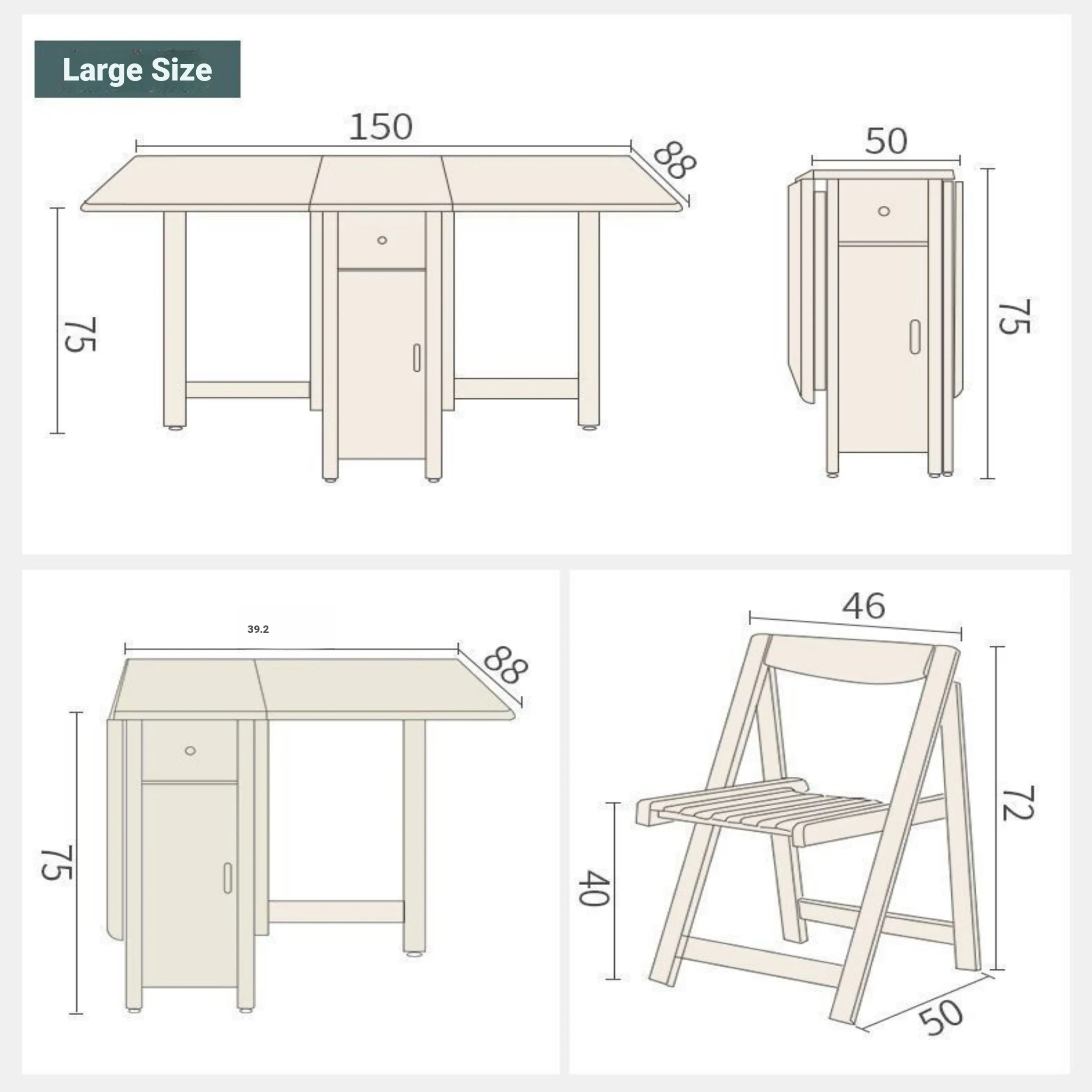 Large Size

150

88

75

50

75

39.2

88

75

46

72

40

50