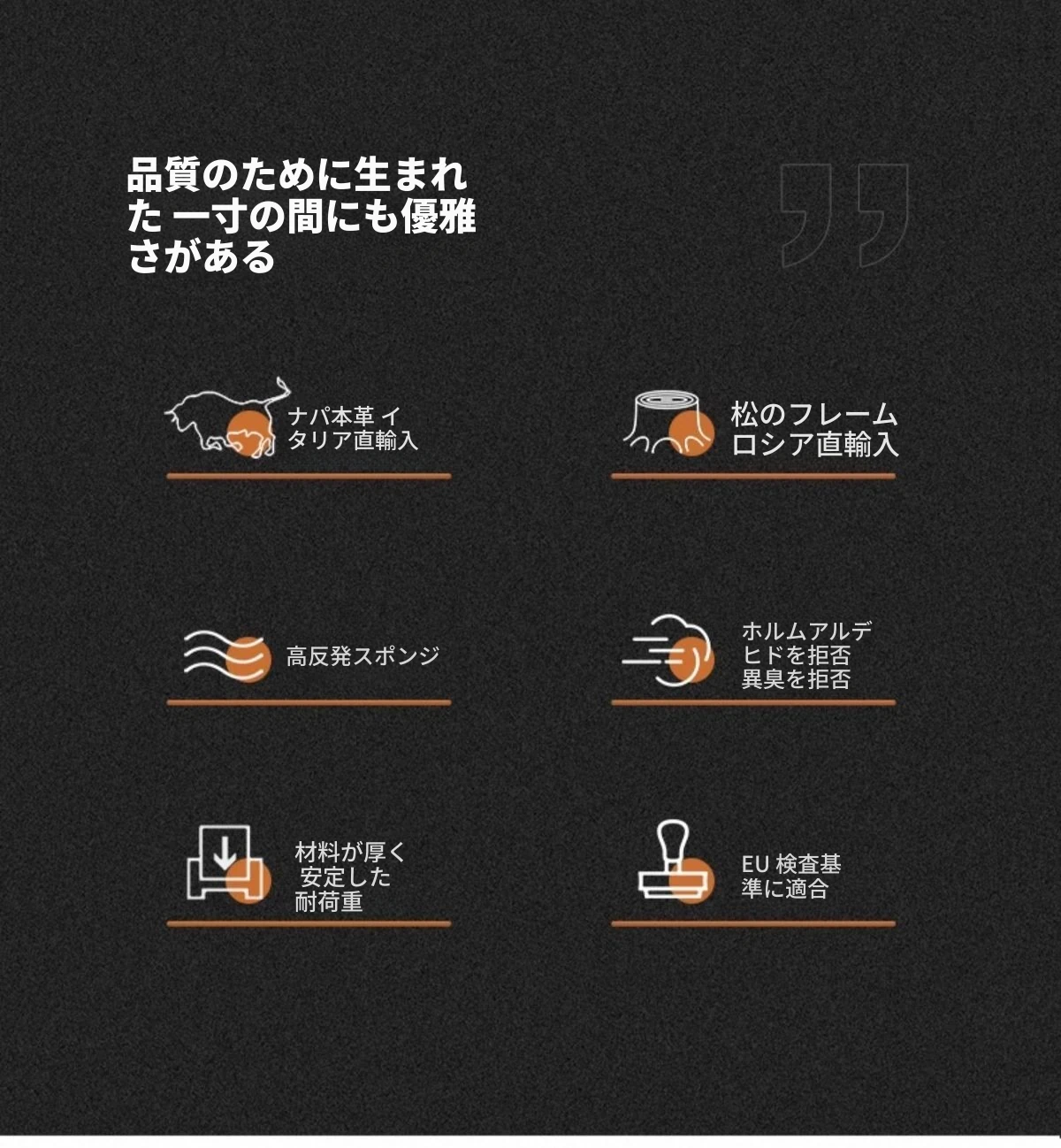 品質のために生まれた 一寸の間にも優雅さがある

ナパ本革 イタリア直輸入

松のフレーム ロシア直輸入

高反発スポンジ

ホルムアルデヒドを拒否 異臭を拒否

材料が厚く 安定した 耐荷重

EU 検査基準に適合