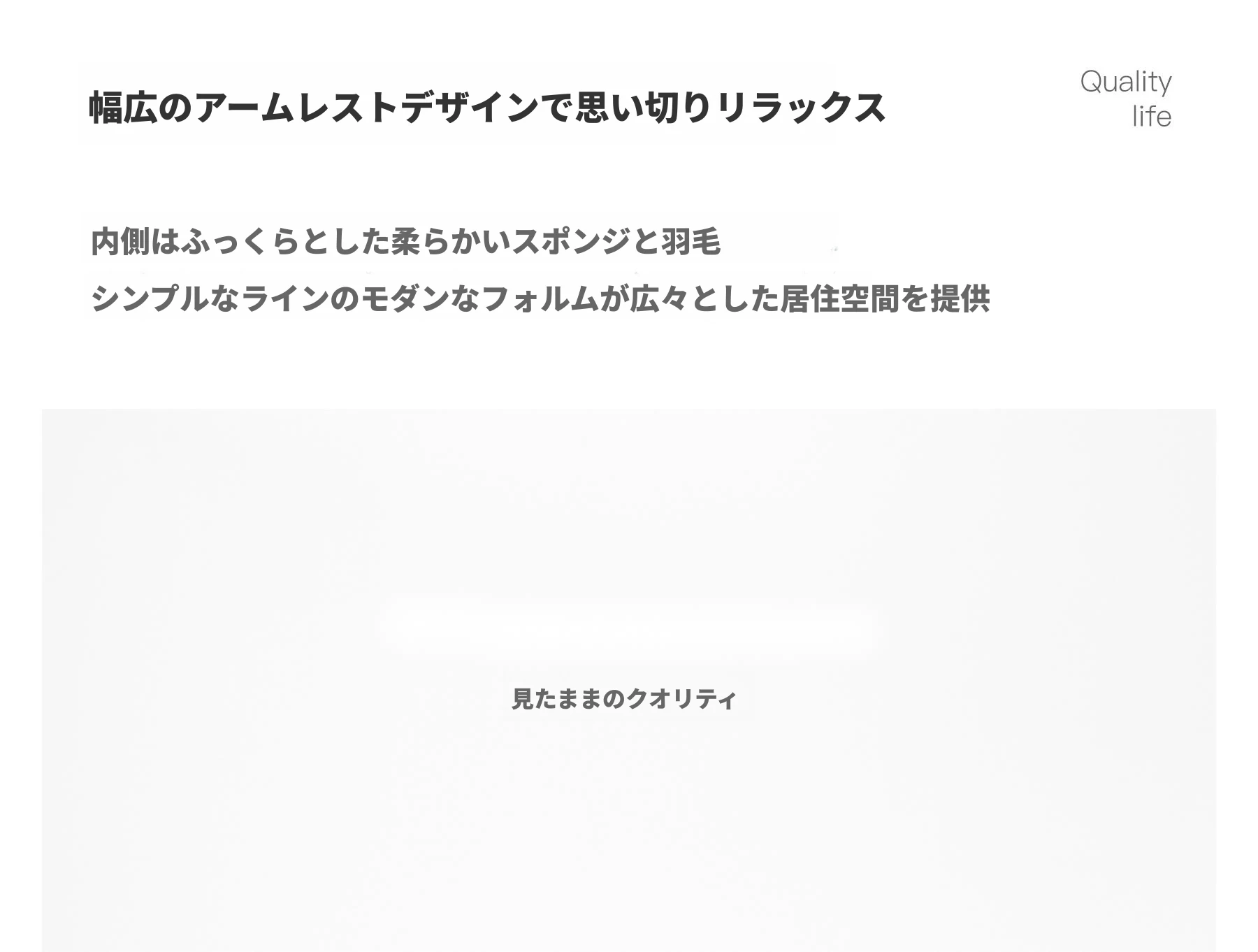 幅広のアームレストデザインで思い切りリラックス

Quality
life

内側はふっくらとした柔らかいスポンジと羽毛
シンプルなラインのモダンなフォルムが広々とした居住空間を提供

見たままのクオリティ