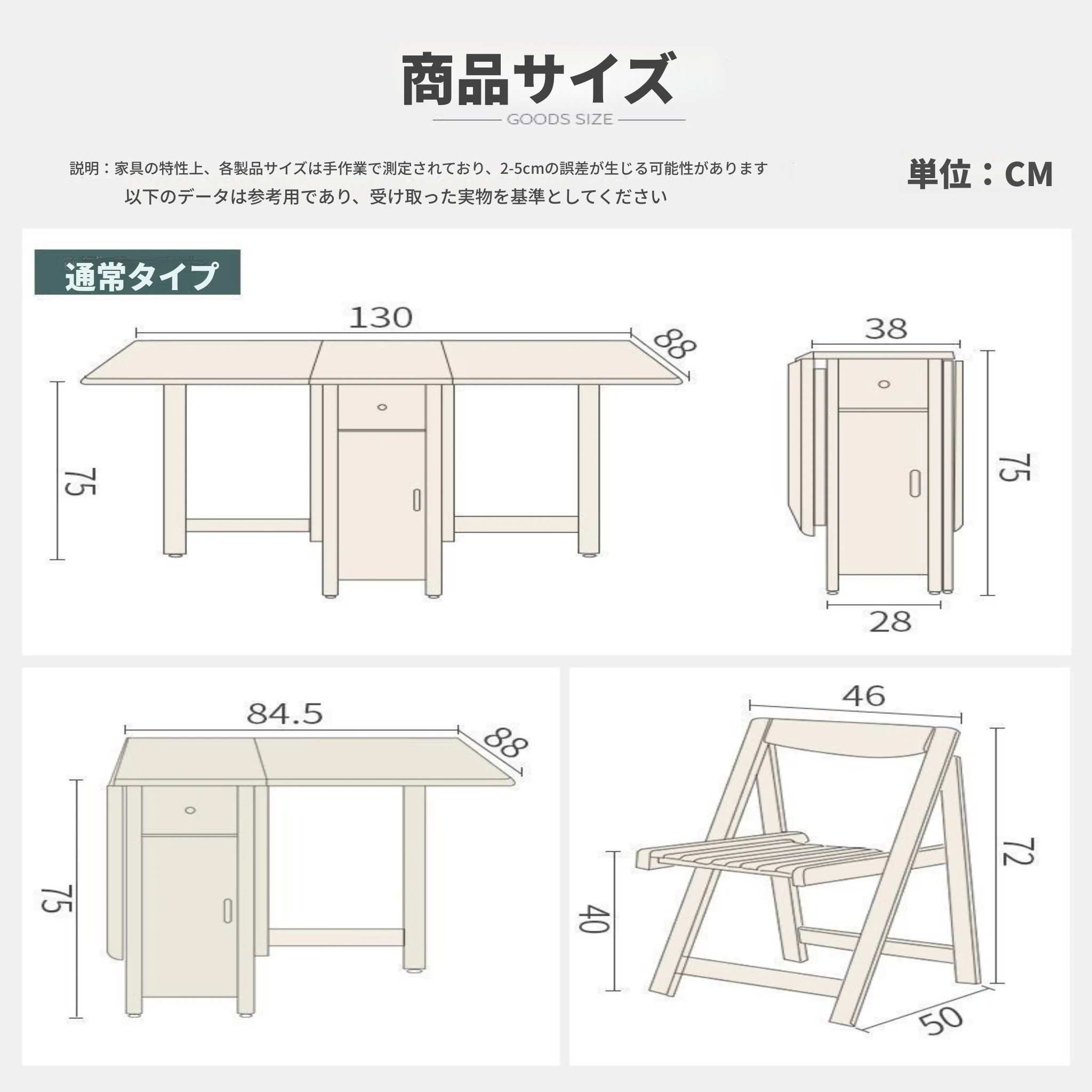 商品サイズ
GOODS SIZE

説明：家具の特性上、各製品サイズは手作業で測定されており、2-5cmの誤差が生じる可能性があります
以下のデータは参考用であり、受け取った実物を基準としてください

単位：CM

通常タイプ

130
88
75

38
75
28

84.5
88
75

46
72
40
50